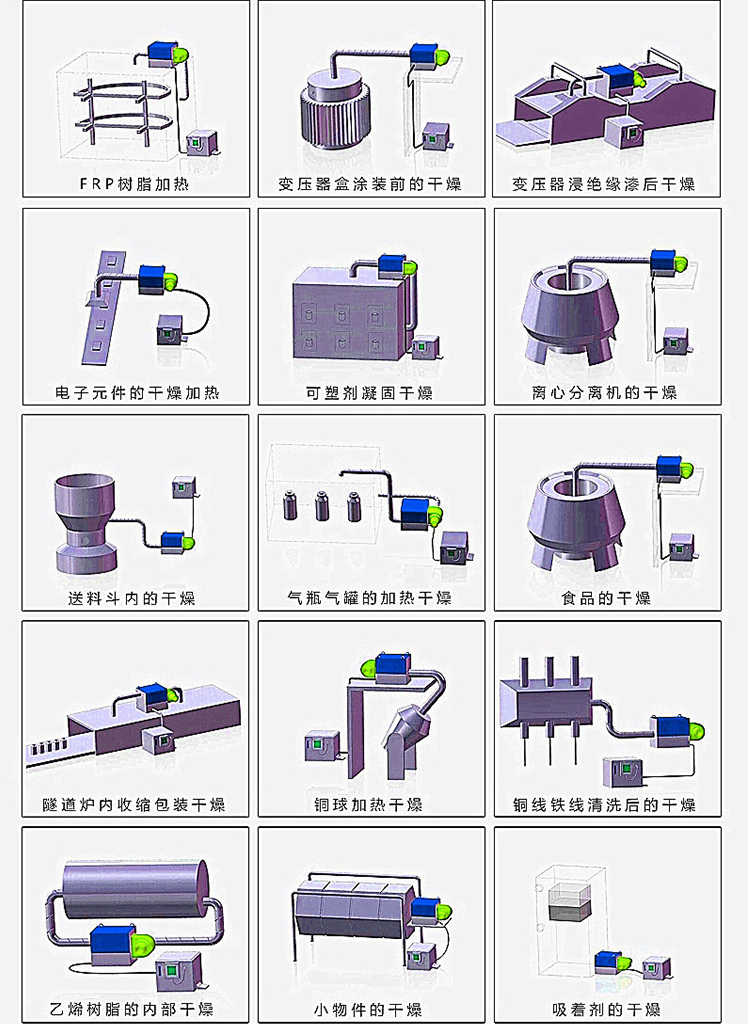 FRP树脂加热

变压器盒涂装前的干燥

变压器浸绝缘漆后干燥

电子元件的干燥加热

可塑剂凝固干燥

离心分离机的干燥

送料斗内的干燥

气瓶气罐的加热干燥

食品的干燥

隧道炉内收缩包装干燥

铜球加热干燥

铜线铁线清洗后的干燥

乙烯树脂的内部干燥

小物件的干燥

吸着剂的干燥